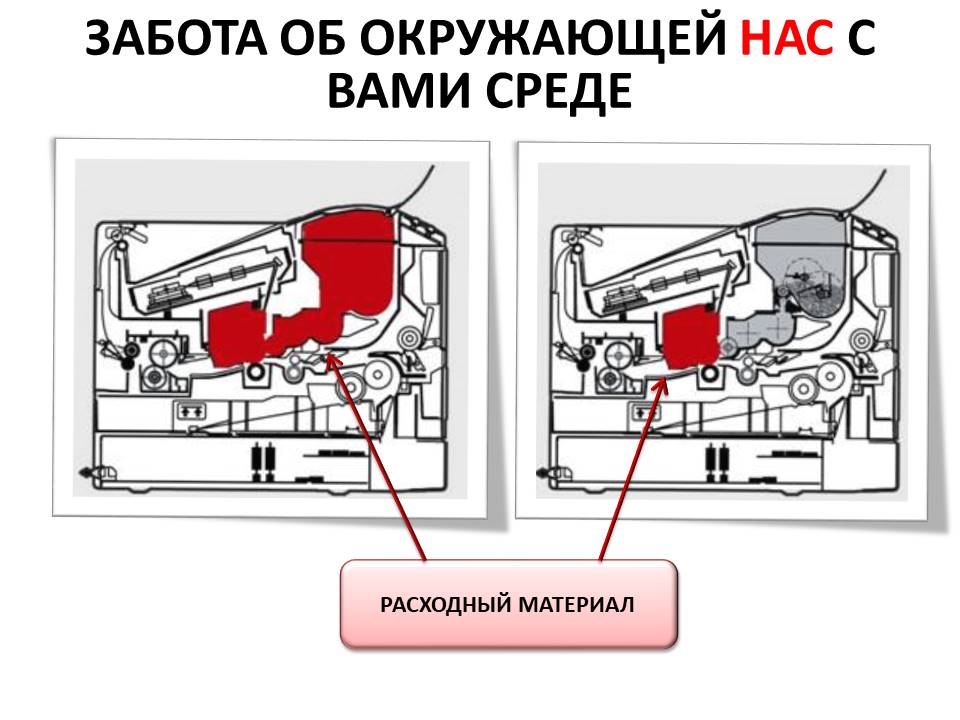 ЗАБОТА ОБ ОКРУЖАЮЩЕЙ НАС С ВАМИ СРЕДЕ

РАСХОДНЫЙ МАТЕРИАЛ